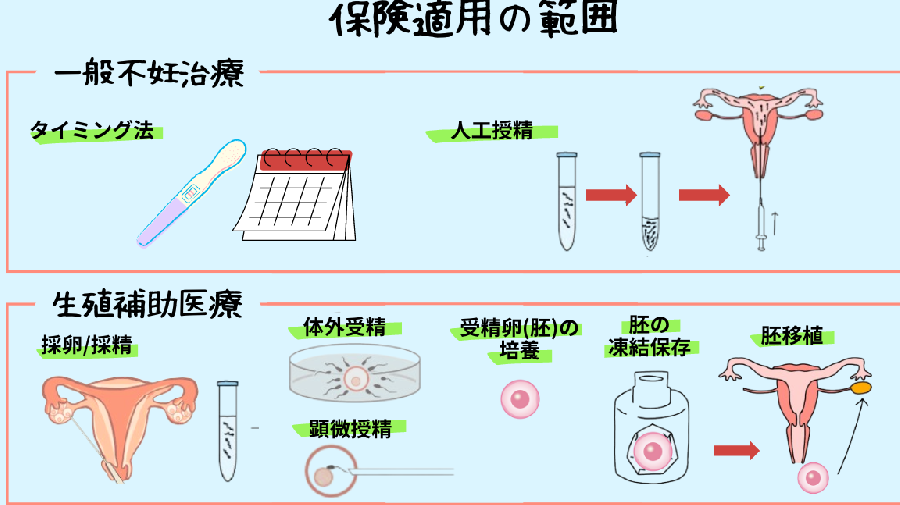 保険適用の範囲

一般不妊治療

タイミング法

人工授精

生殖補助医療

採卵/採精

体外受精

顕微授精

受精卵(胚)の培養

胚の凍結保存

胚移植